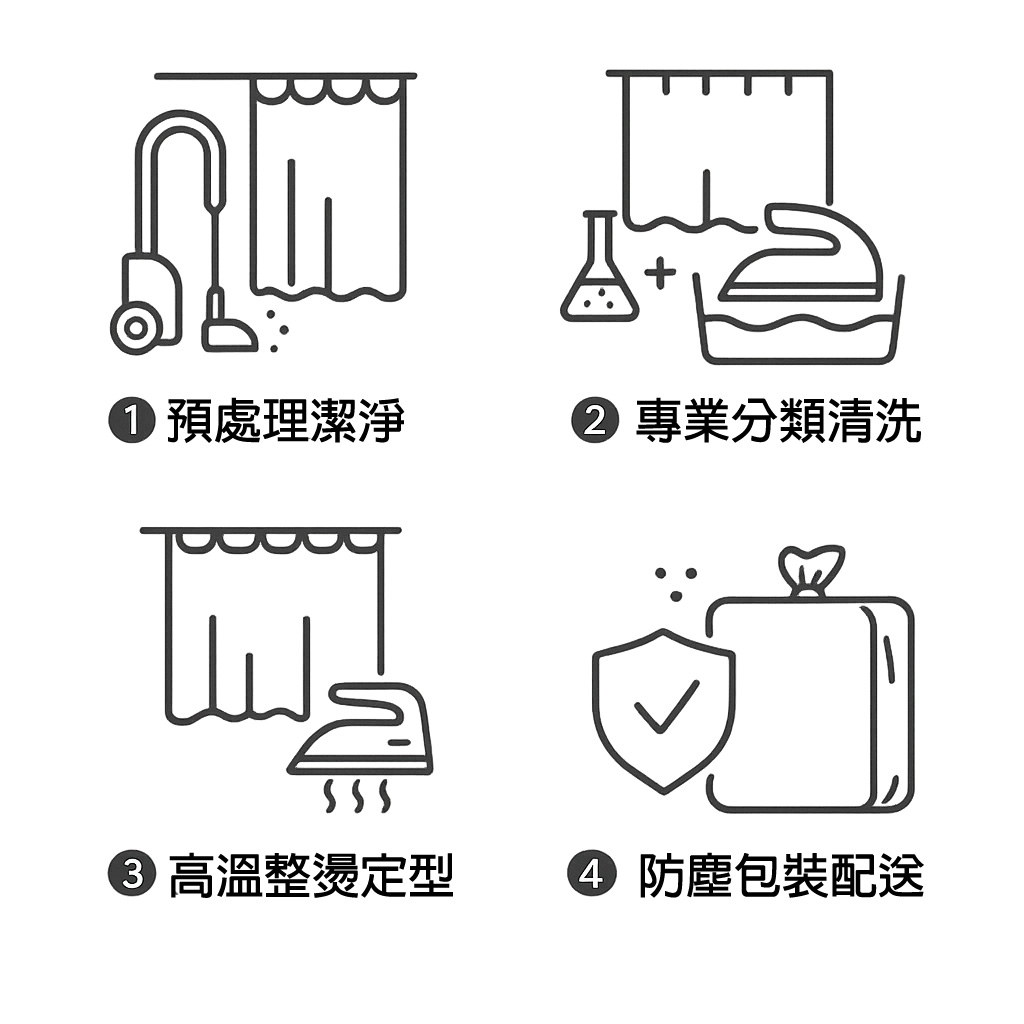 ❶ 預處理潔淨

❷ 專業分類清洗

❸ 高溫整燙定型

❹ 防塵包裝配送